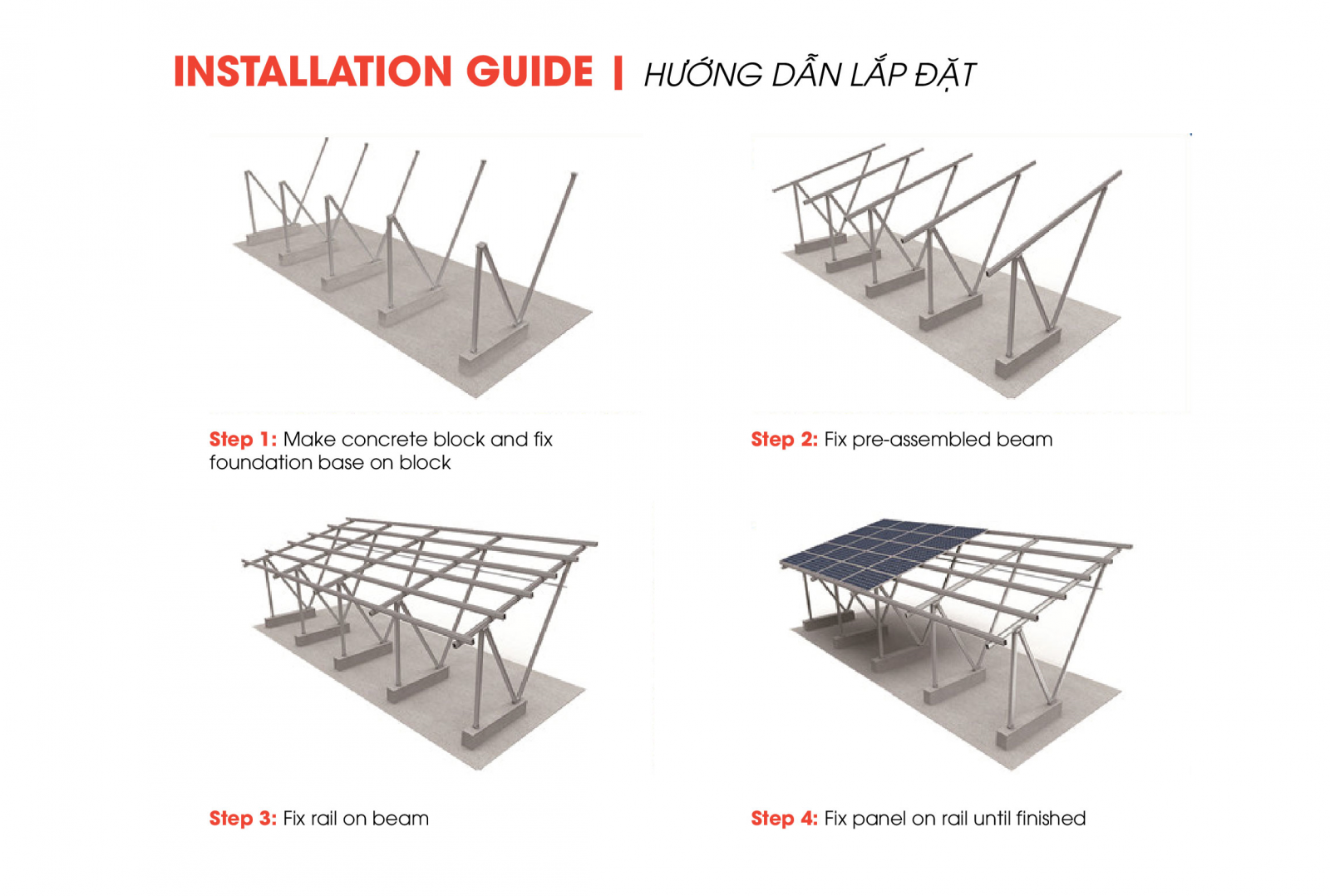 INSTALLATION GUIDE | HƯỚNG DẪN LẮP ĐẶT

Step 1: Make concrete block and fix foundation base on block

Step 2: Fix pre-assembled beam

Step 3: Fix rail on beam

Step 4: Fix panel on rail until finished