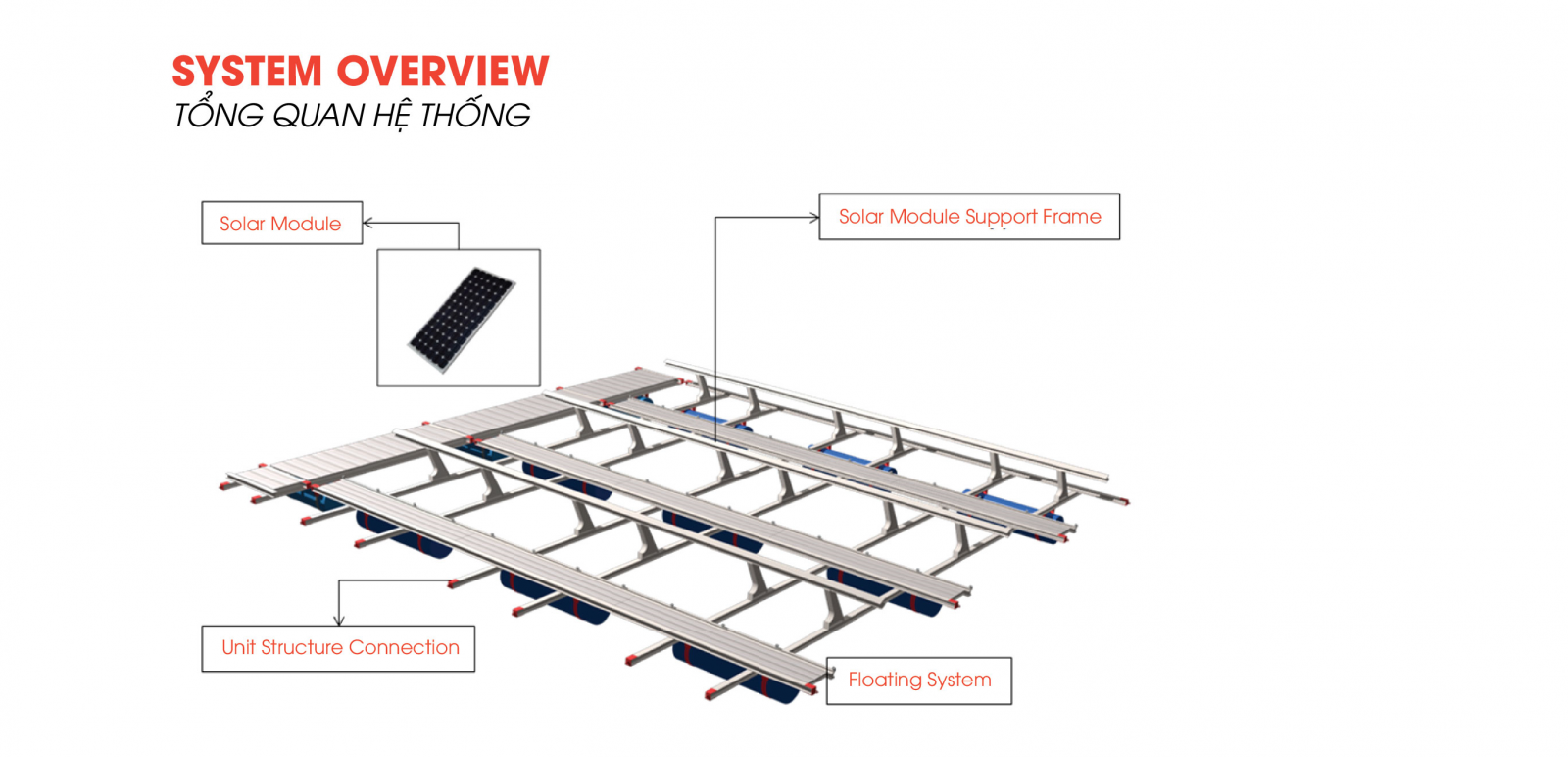 SYSTEM OVERVIEW
TỔNG QUAN HỆ THỐNG

Solar Module

Solar Module Support Frame

Unit Structure Connection

Floating System