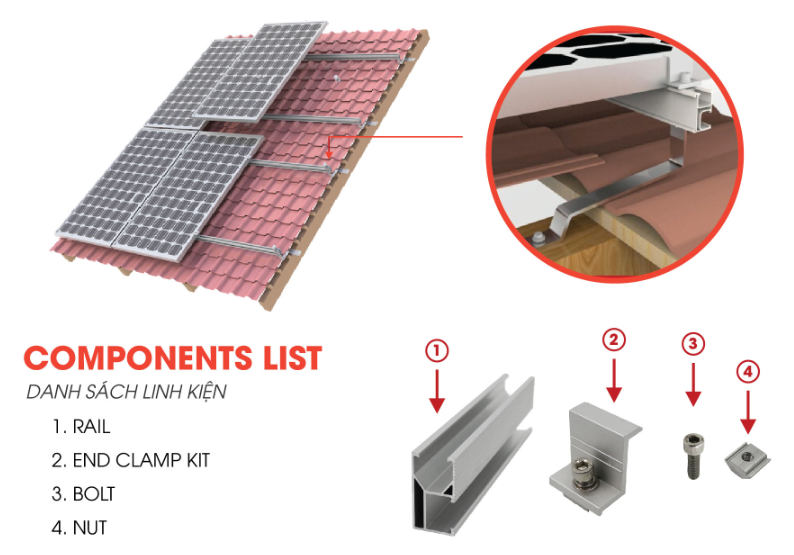 COMPONENTS LIST

DANH SÁCH LINH KIỆN

1. RAIL

2. END CLAMP KIT

3. BOLT

4. NUT

1

2

3

4